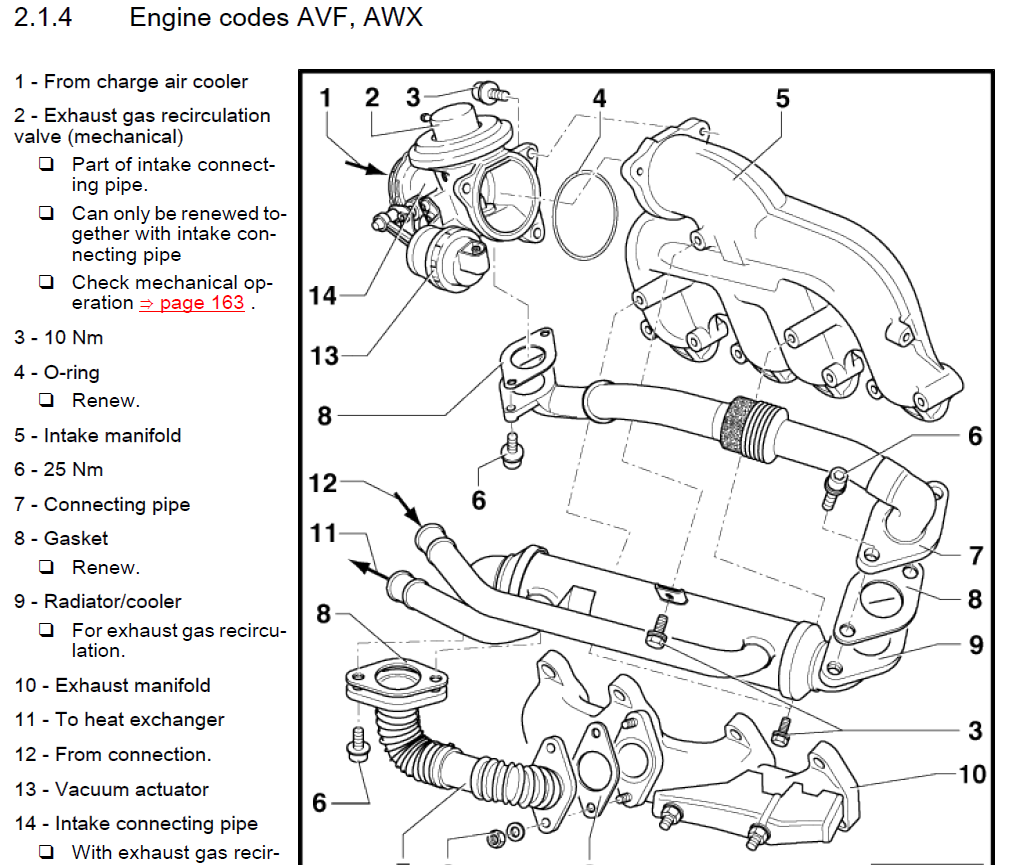 2.1.4 Engine codes AVF, AWX

1 - From charge air cooler

2 - Exhaust gas recirculation valve (mechanical)

❑ Part of intake connecting pipe.

❑ Can only be renewed together with intake connecting pipe

❑ Check mechanical operation ⇒ page 163 .

3 - 10 Nm

4 - O-ring

❑ Renew.

5 - Intake manifold

6 - 25 Nm

7 - Connecting pipe

8 - Gasket

❑ Renew.

9 - Radiator/cooler

❑ For exhaust gas recirculation.

10 - Exhaust manifold

11 - To heat exchanger

12 - From connection.

13 - Vacuum actuator

14 - Intake connecting pipe

❑ With exhaust gas recir-

1 2 3 4 5 14 13 8 6 6 12 11 7 8 8 9 3 10 6