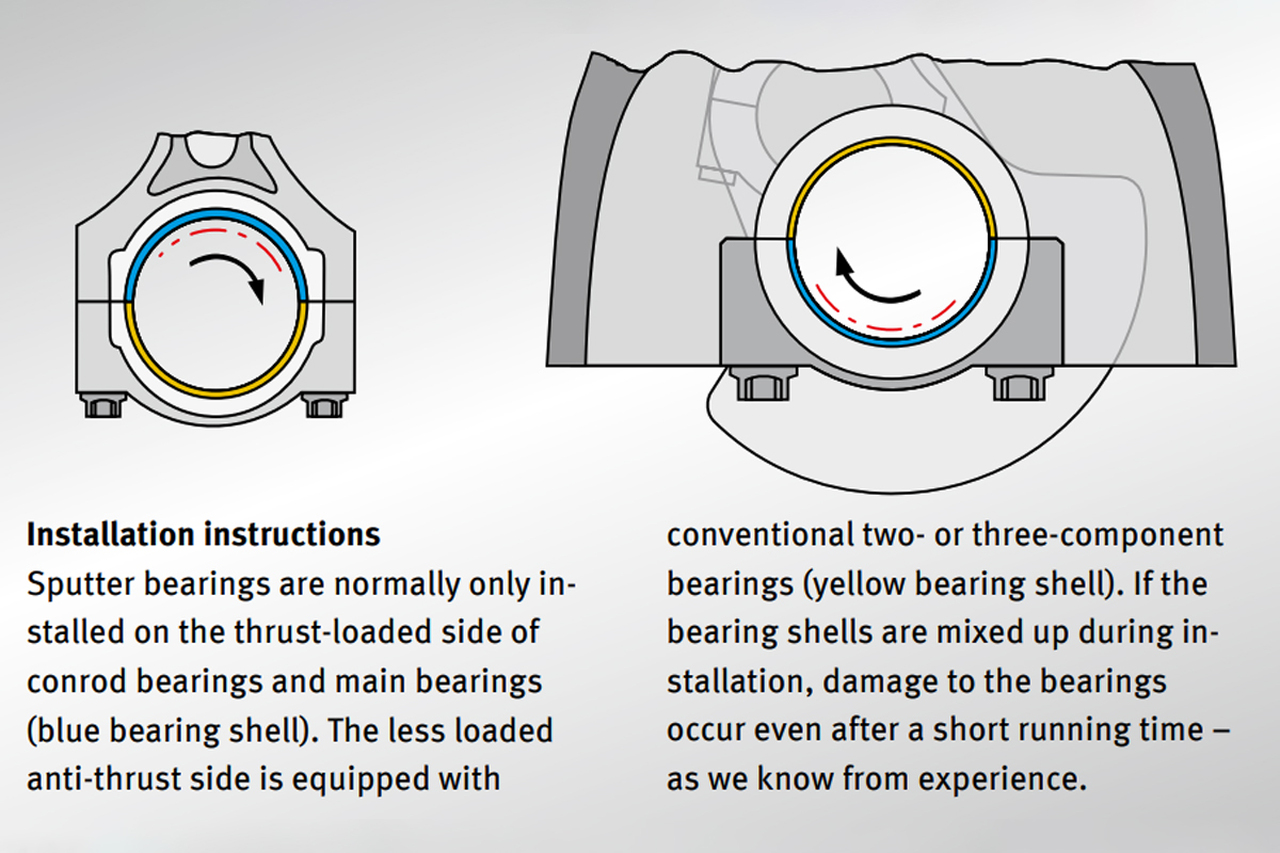 **Installation instructions**
Sputter bearings are normally only installed on the thrust-loaded side of conrod bearings and main bearings (blue bearing shell). The less loaded anti-thrust side is equipped with conventional two- or three-component bearings (yellow bearing shell). If the bearing shells are mixed up during installation, damage to the bearings occur even after a short running time – as we know from experience.