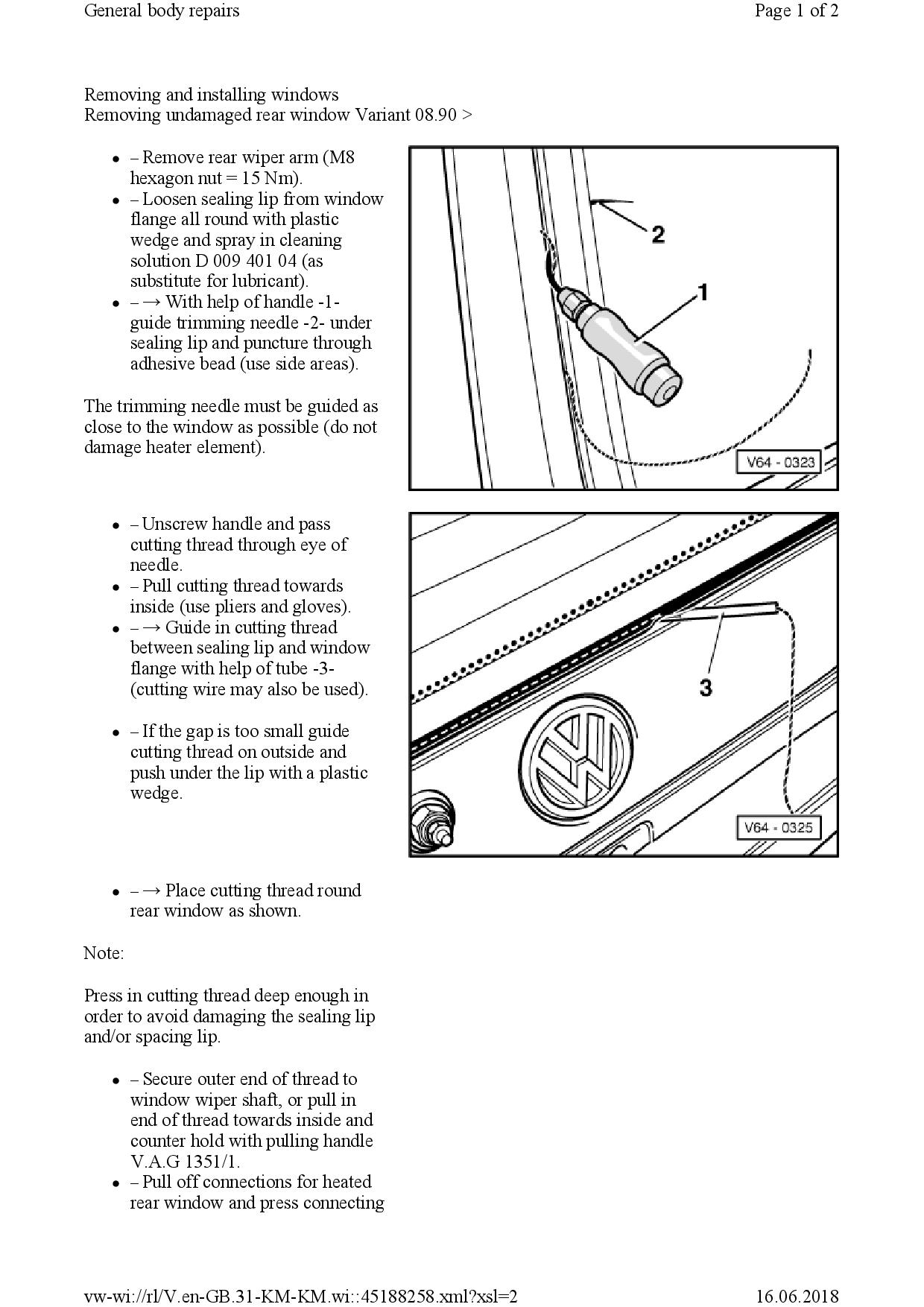 General body repairs

Page 1 of 2

Removing and installing windows
Removing undamaged rear window Variant 08.90 >

- – Remove rear wiper arm (M8 hexagon nut = 15 Nm).
- – Loosen sealing lip from window flange all round with plastic wedge and spray in cleaning solution D 009 401 04 (as substitute for lubricant).
- – → With help of handle -1- guide trimming needle -2- under sealing lip and puncture through adhesive bead (use side areas).

The trimming needle must be guided as close to the window as possible (do not damage heater element).

2

1

V64 - 0323

- – Unscrew handle and pass cutting thread through eye of needle.
- – Pull cutting thread towards inside (use pliers and gloves).
- – → Guide in cutting thread between sealing lip and window flange with help of tube -3- (cutting wire may also be used).

- – If the gap is too small guide cutting thread on outside and push under the lip with a plastic wedge.

3

V64 - 0325

- – → Place cutting thread round rear window as shown.

Note:

Press in cutting thread deep enough in order to avoid damaging the sealing lip and/or spacing lip.

- – Secure outer end of thread to window wiper shaft, or pull in end of thread towards inside and counter hold with pulling handle V.A.G 1351/1.
- – Pull off connections for heated rear window and press connecting

vw-wi://rl/V.en-GB.31-KM-KM.wi::45188258.xml?xsl=2

16.06.2018